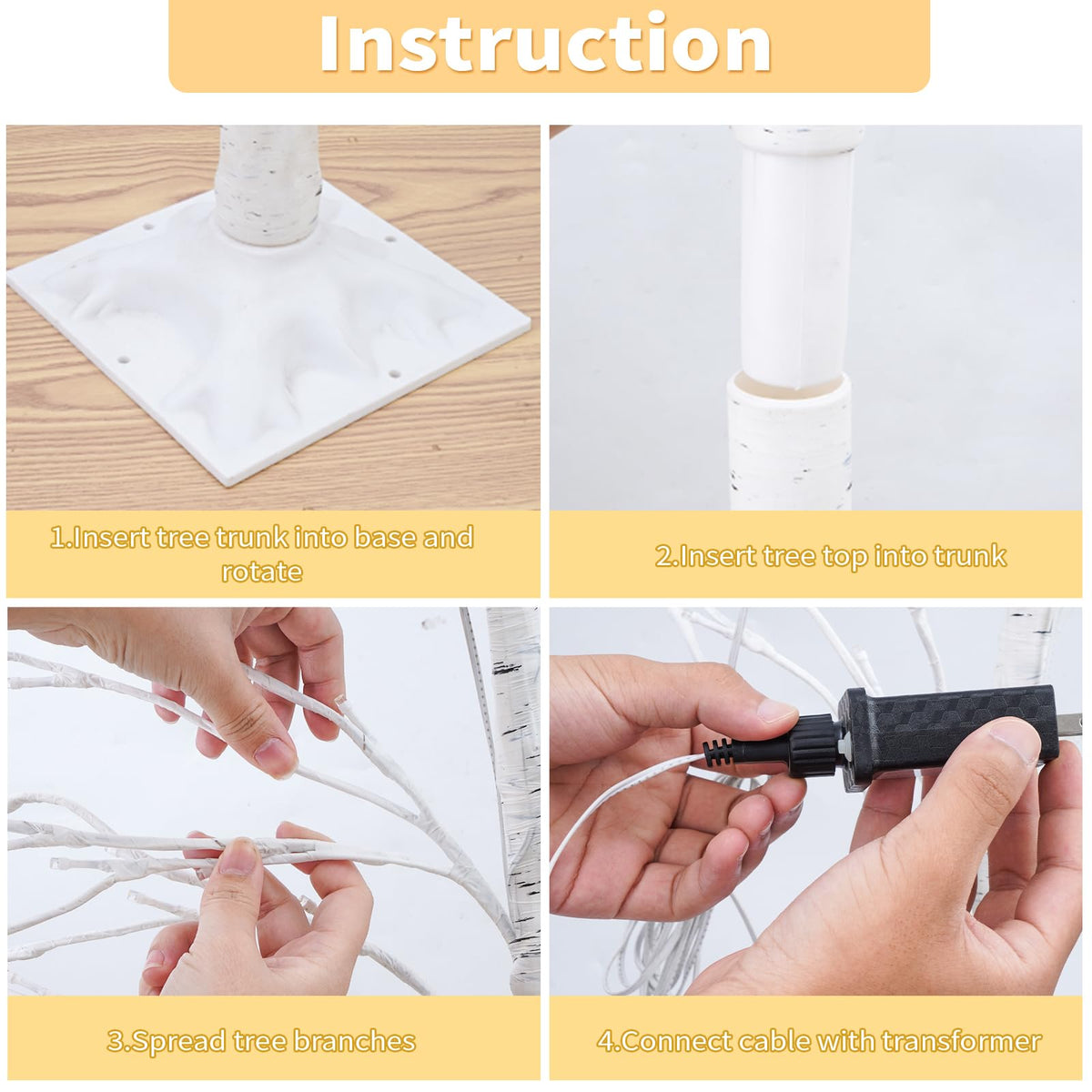 Instruction

1.Insert tree trunk into base and rotate

2.Insert tree top into trunk

3.Spread tree branches

4.Connect cable with transformer